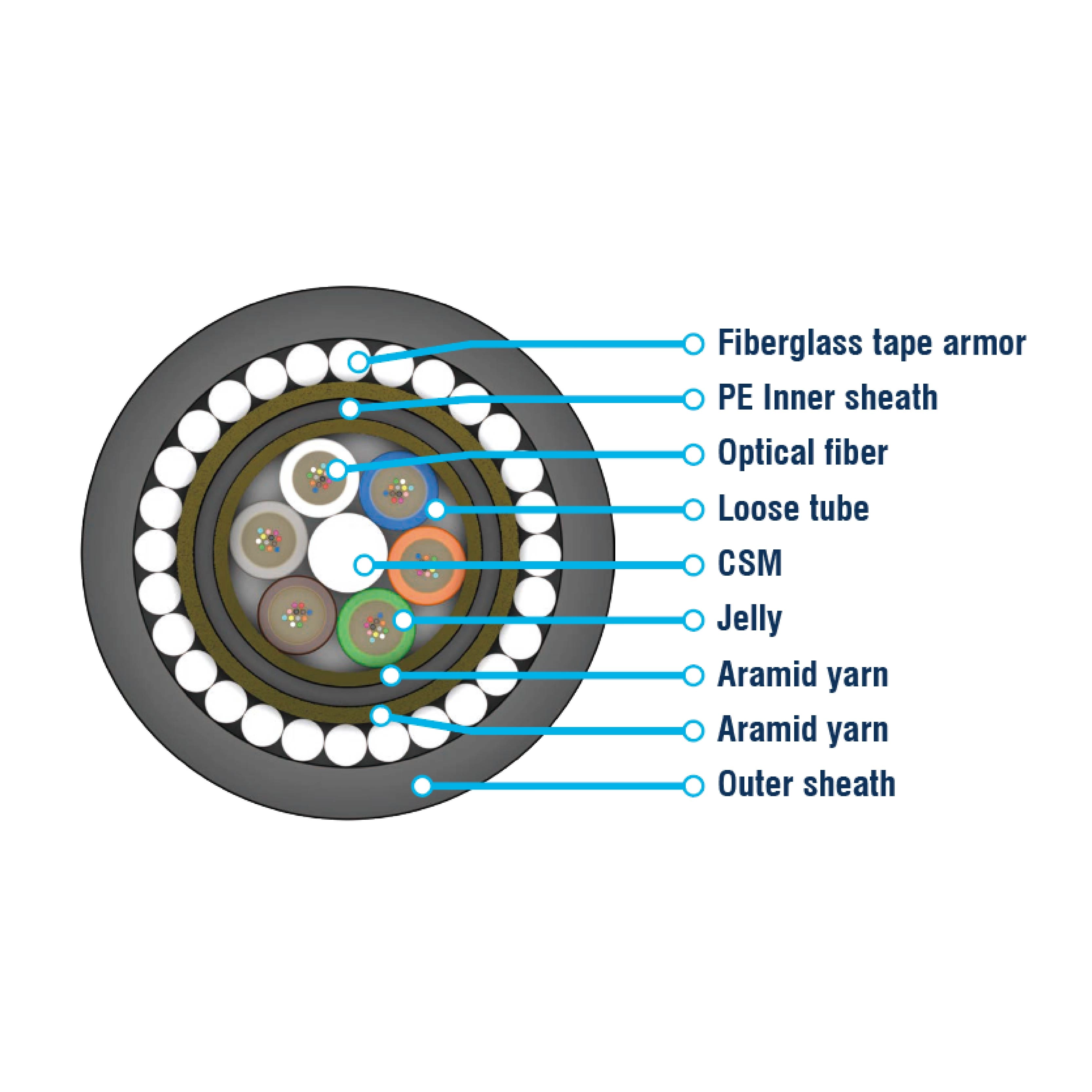 Fiberglass tape armor
PE Inner sheath
Optical fiber
Loose tube
CSM
Jelly
Aramid yarn
Aramid yarn
Outer sheath