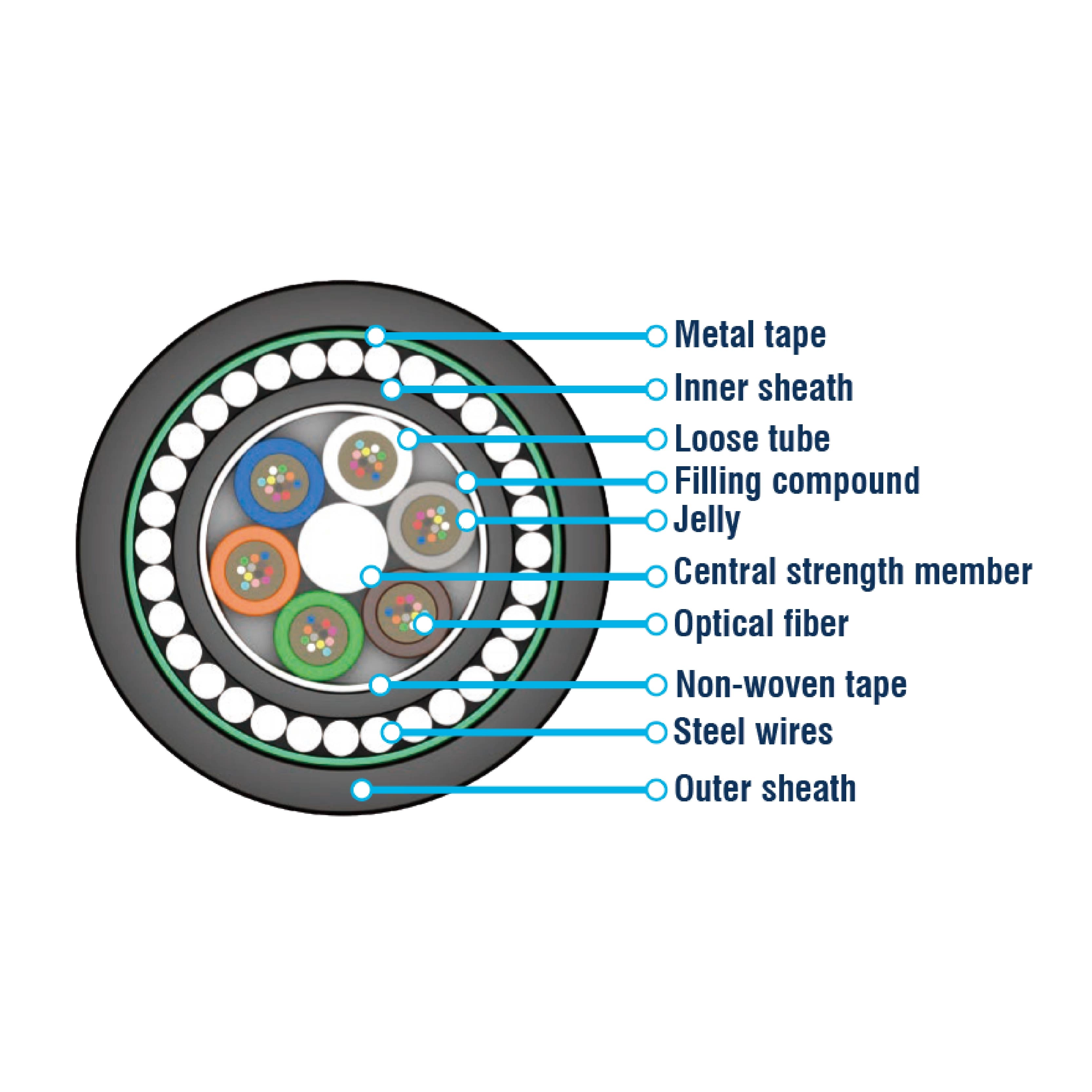 Metal tape
Inner sheath
Loose tube
Filling compound
Jelly
Central strength member
Optical fiber
Non-woven tape
Steel wires
Outer sheath