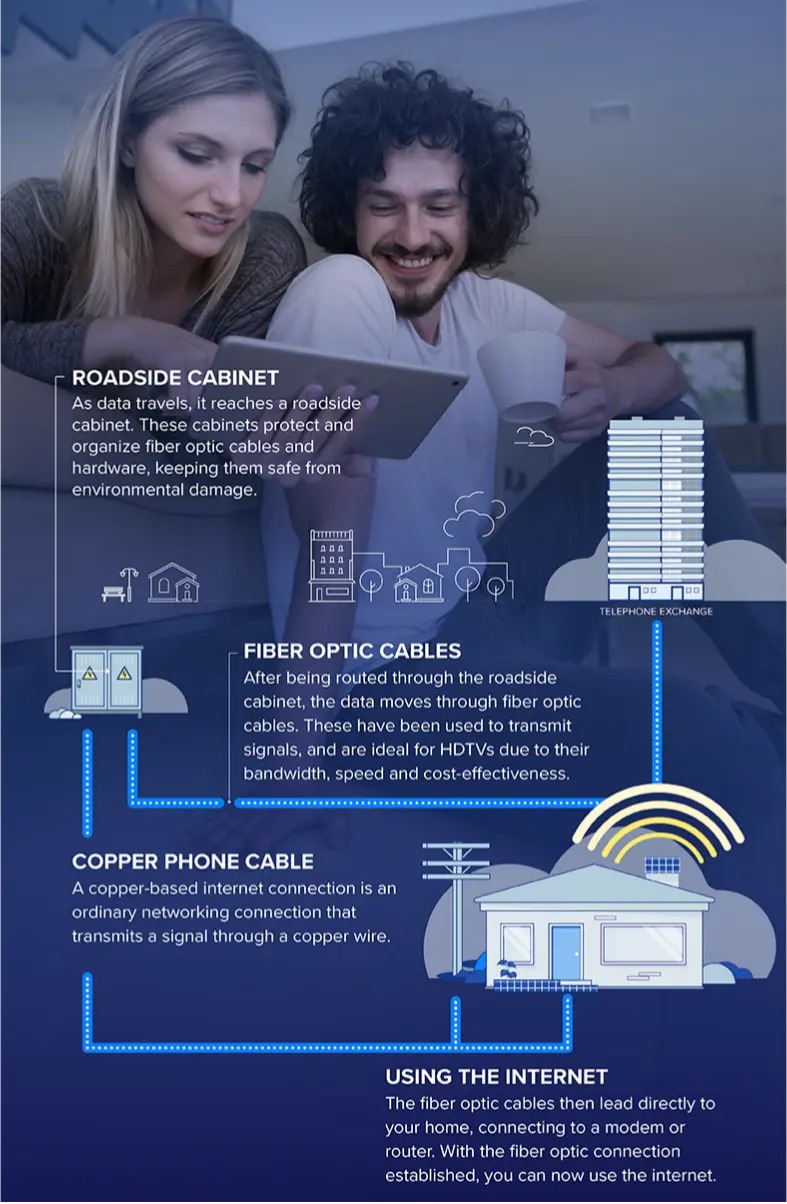 ROADSIDE CABINET
As data travels, it reaches a roadside cabinet. These cabinets protect and organize fiber optic cables and hardware, keeping them safe from environmental damage.

TELEPHONE EXCHANGE

FIBER OPTIC CABLES
After being routed through the roadside cabinet, the data moves through fiber optic cables. These have been used to transmit signals, and are ideal for HDTVs due to their bandwidth, speed and cost-effectiveness.

COPPER PHONE CABLE
A copper-based internet connection is an ordinary networking connection that transmits a signal through a copper wire.

USING THE INTERNET
The fiber optic cables then lead directly to your home, connecting to a modem or router. With the fiber optic connection established, you can now use the internet.